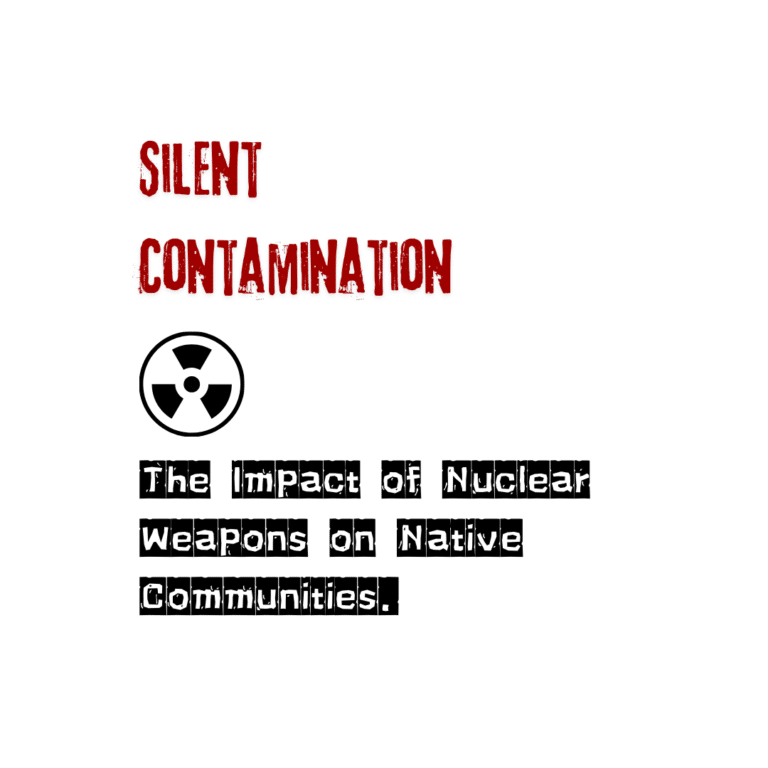 SILENT CONTAMINATION

The Impact of Nuclear Weapons on Native Communities.